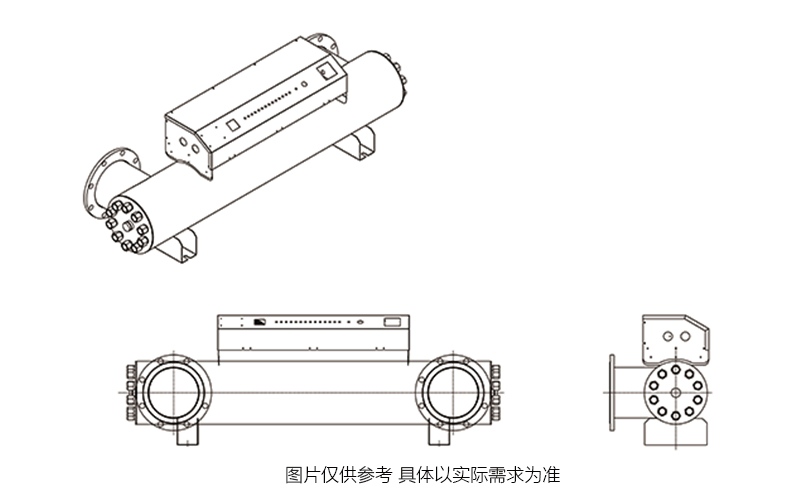 图片仅供参考 具体以实际需求为准