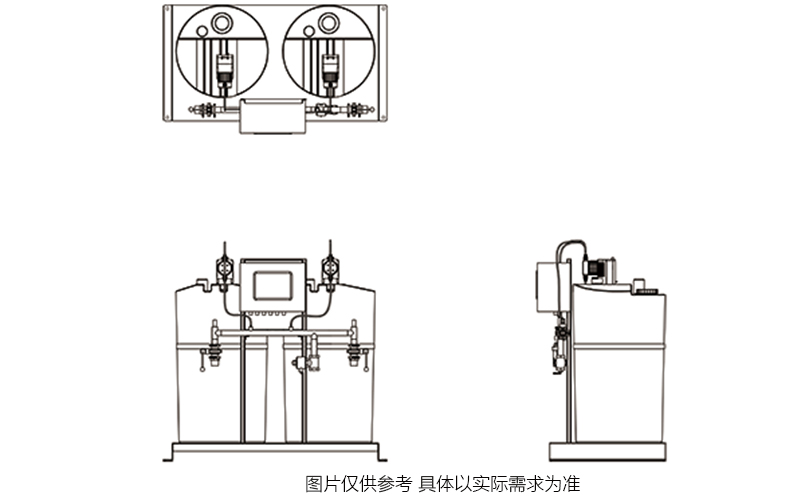 图片仅供参考 具体以实际需求为准