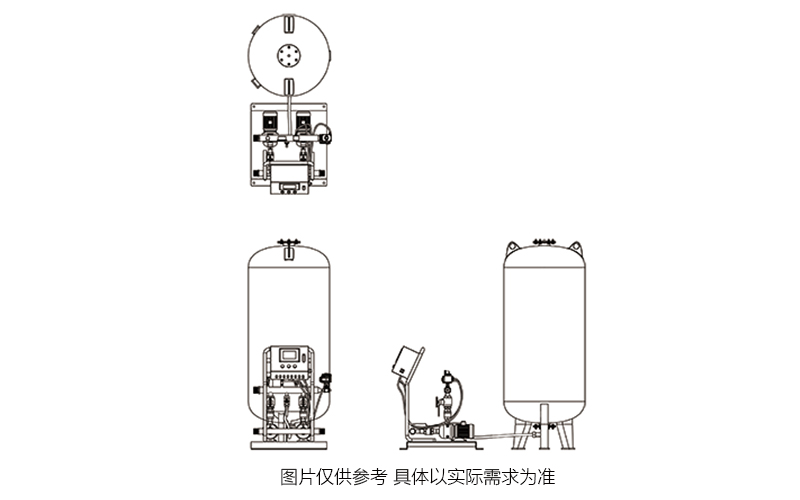 图片仅供参考 具体以实际需求为准